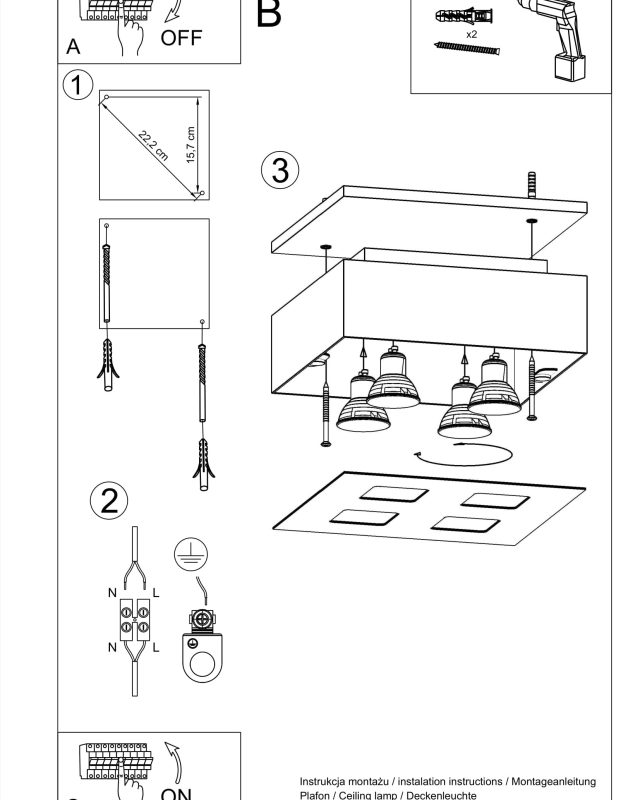 OFF
A
B
x2
1
22,2 cm
15,7 cm
3
2
N
L
N
L
ON
Instrukcja montażu / instalation instructions / Montageanleitung
Plafon / Ceiling lamp / Deckenleuchte